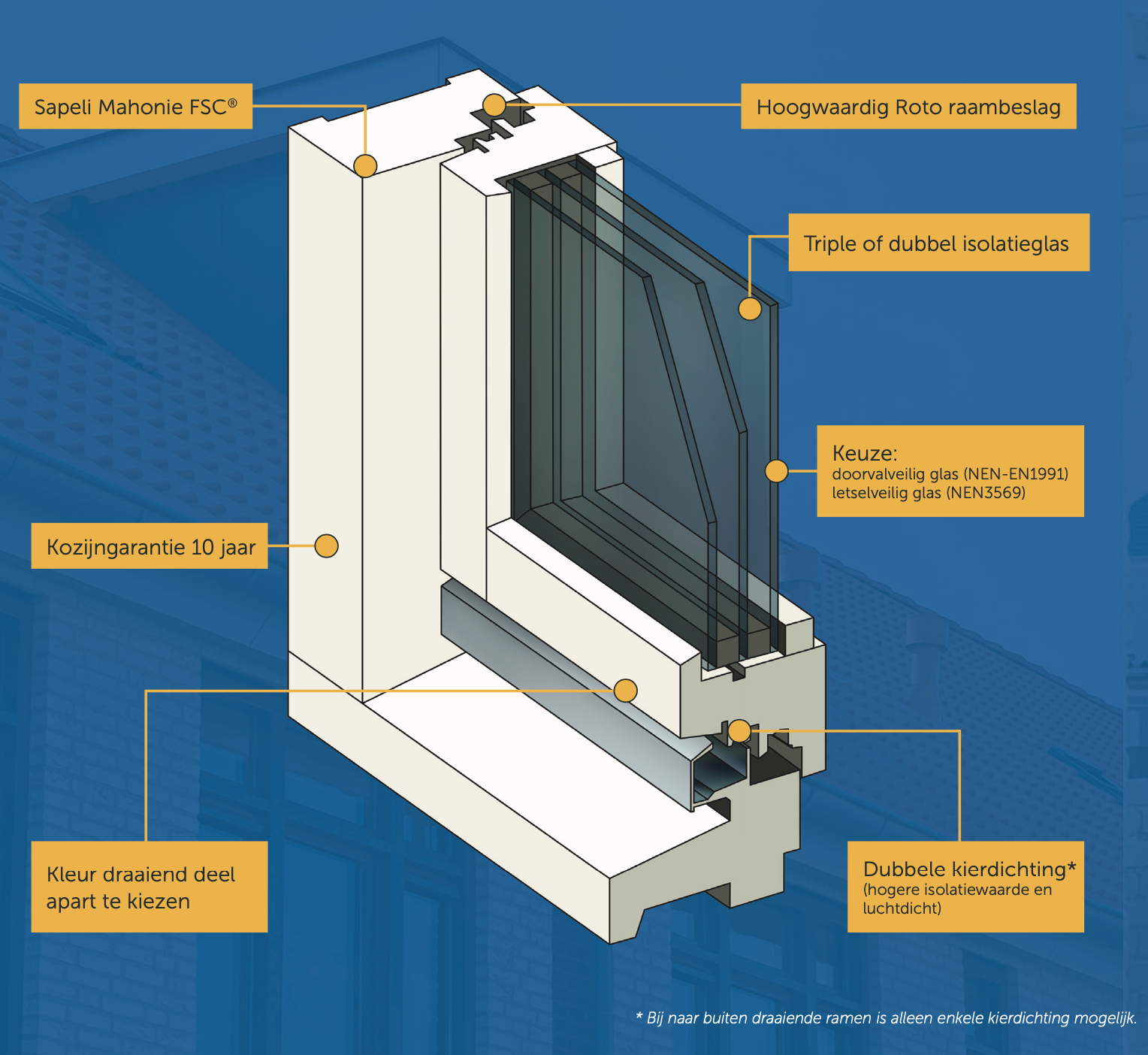 Sapeli Mahonie FSC®

Hoogwaardig Roto raambeslag

Triple of dubbel isolatieglas

Keuze:
doorvalveilig glas (NEN-EN1991)
letselveilig glas (NEN3569)

Kozijngarantie 10 jaar

Kleur draaiend deel apart te kiezen

Dubbele kierdichting*
(hogere isolatiewaarde en luchtdicht)

* Bij naar buiten draaiende ramen is alleen enkele kierdichting mogelijk.